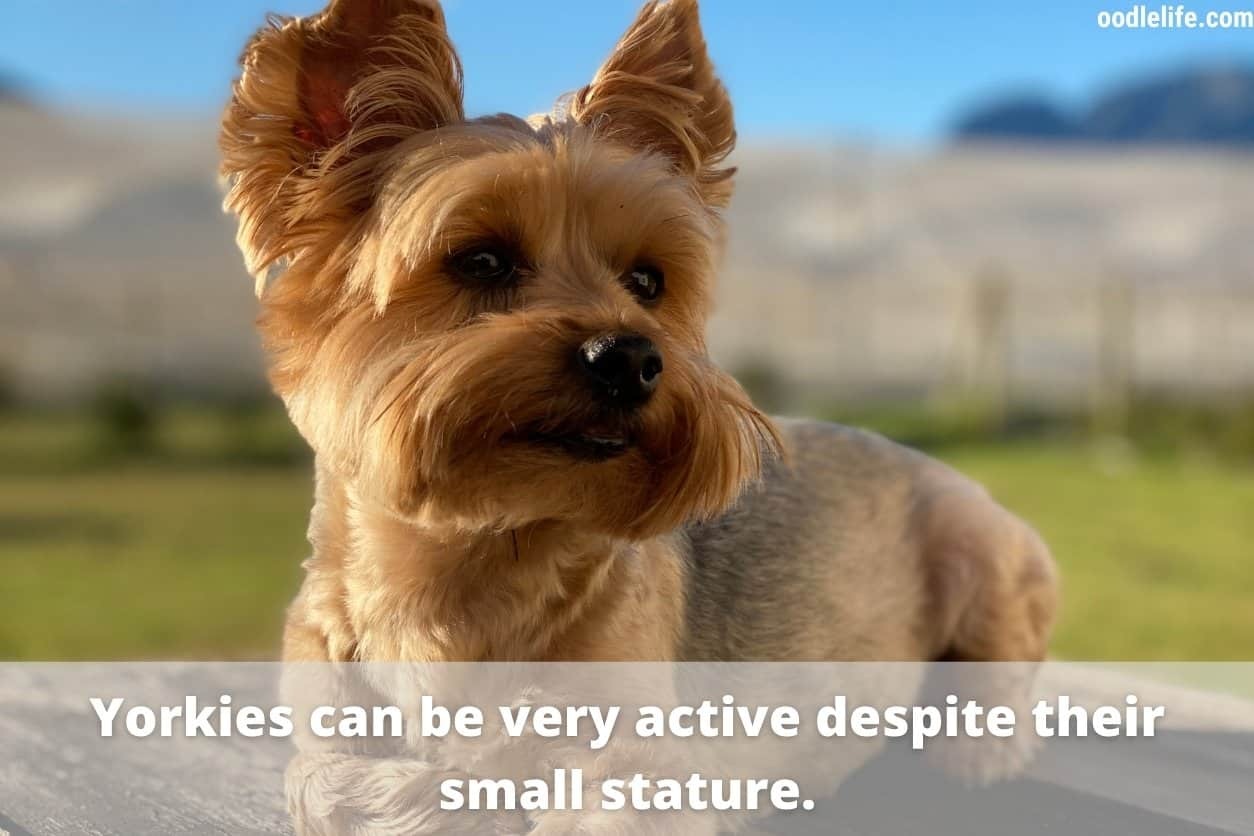 oodlelife.com

Yorkies can be very active despite their small stature.