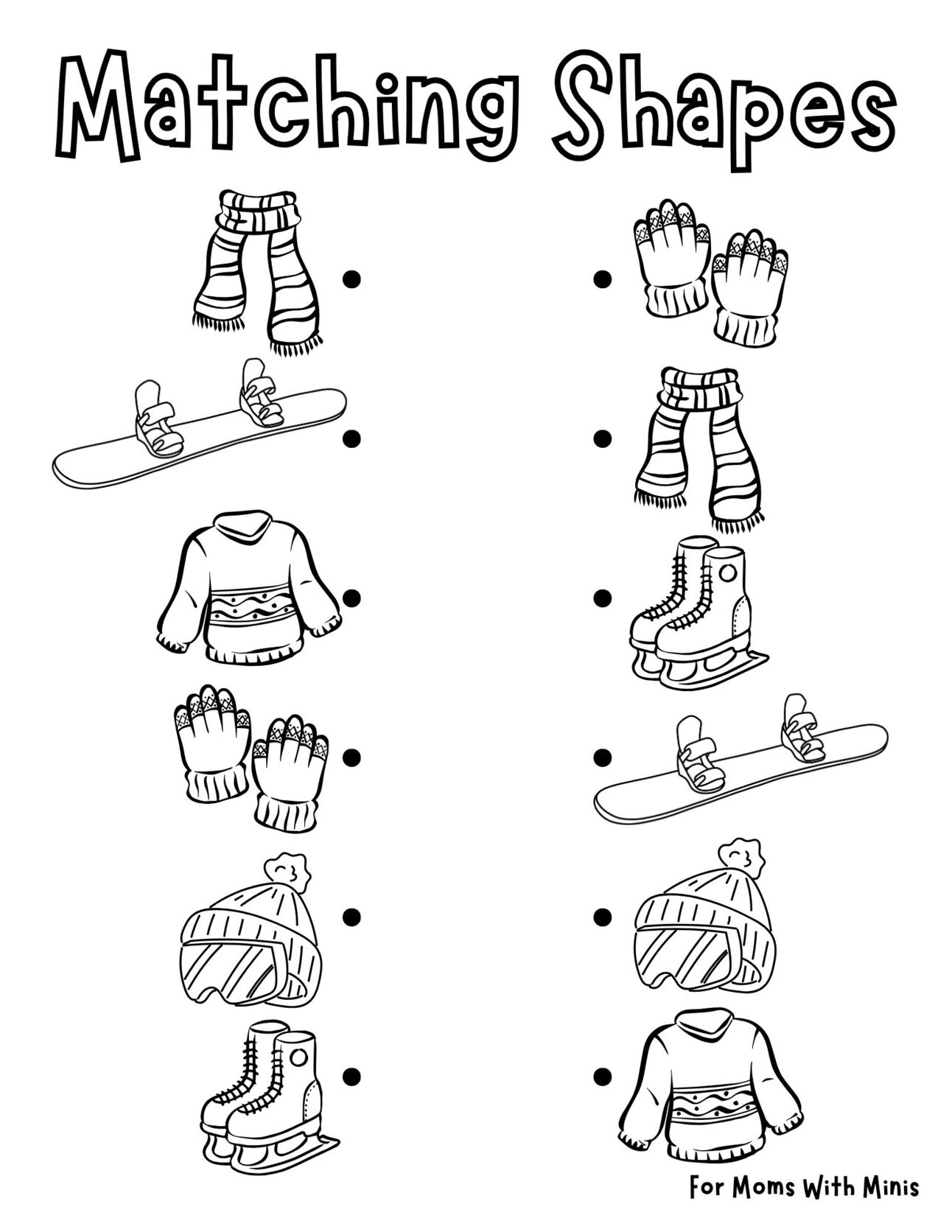 Matching Shapes

For Moms With Minis