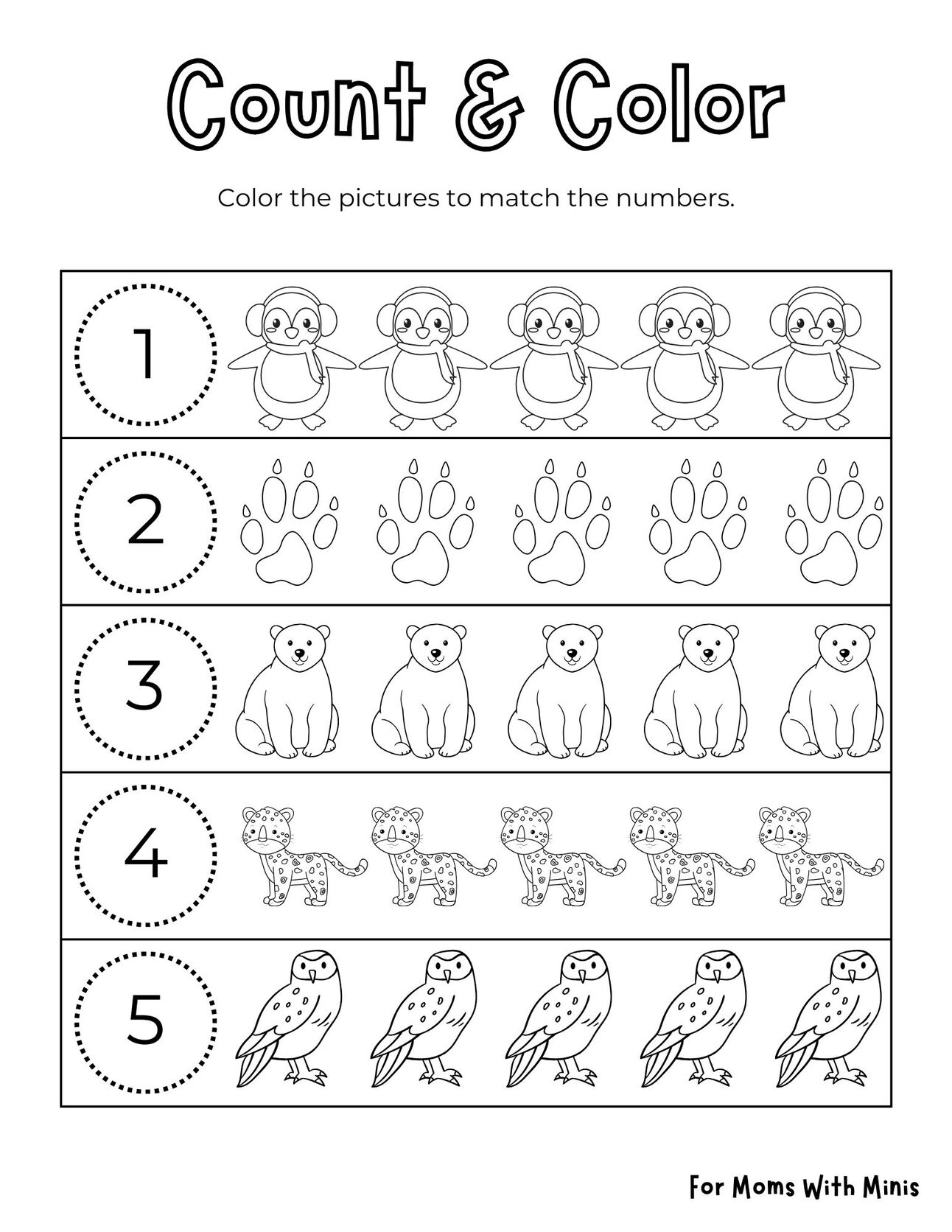 Count & Color

Color the pictures to match the numbers.

1

2

3

4

5

For Moms With Minis