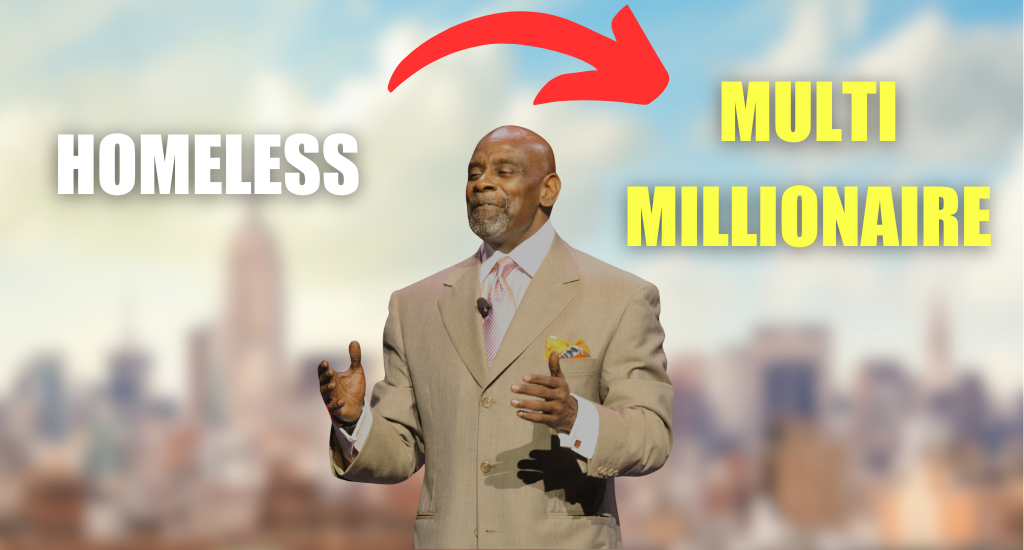 HOMELESS

MULTI MILLIONAIRE