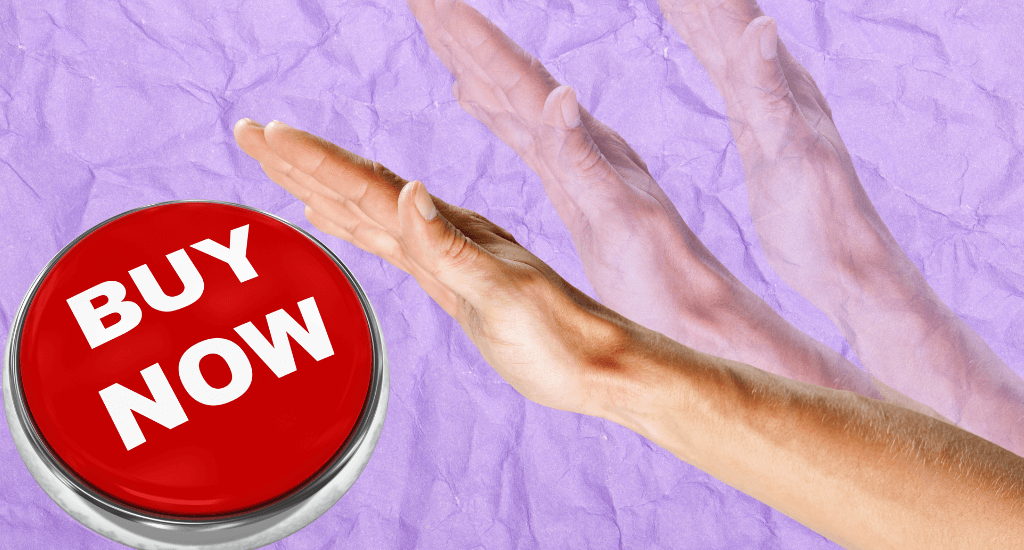 BUY NOW