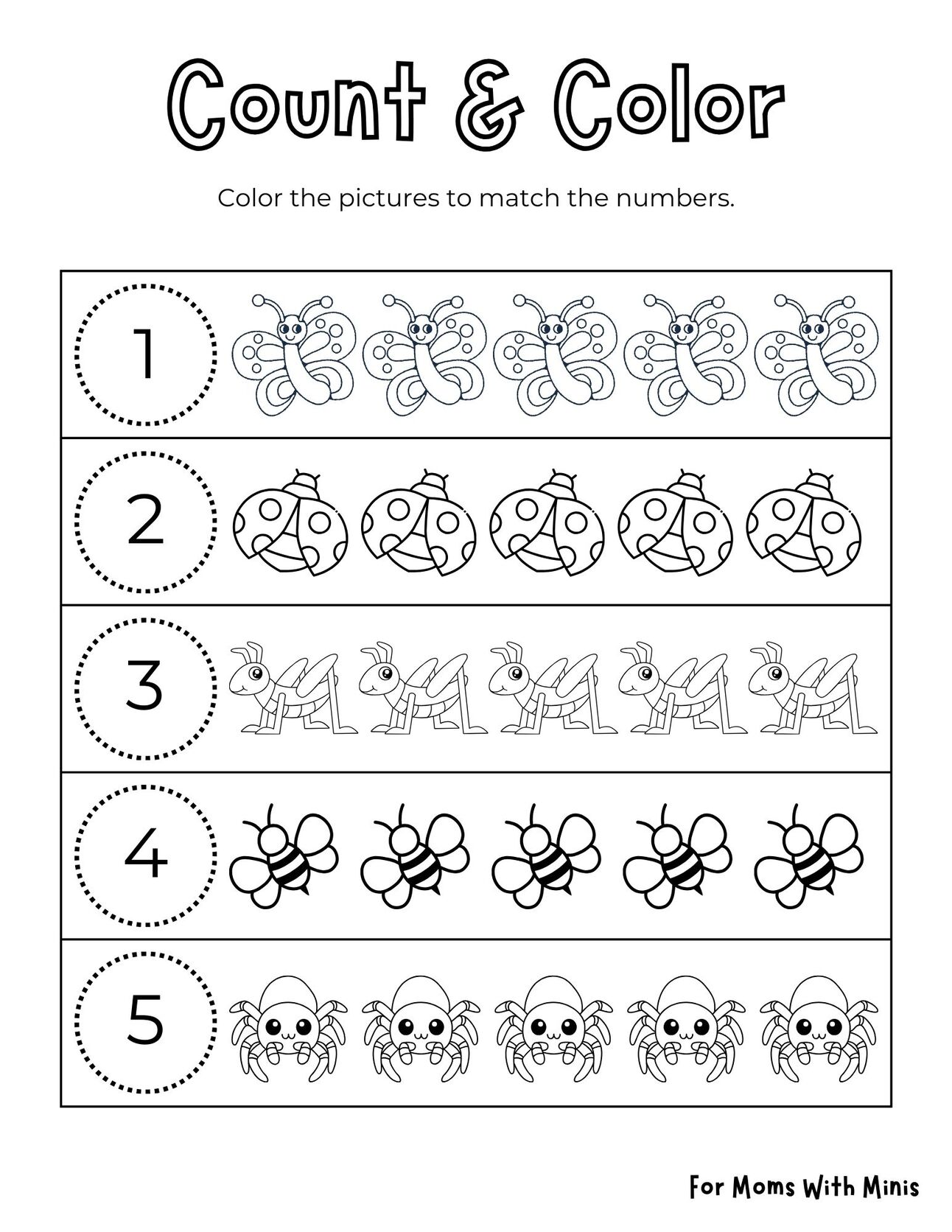 Count & Color

Color the pictures to match the numbers.

1

2

3

4

5

For Moms With Minis