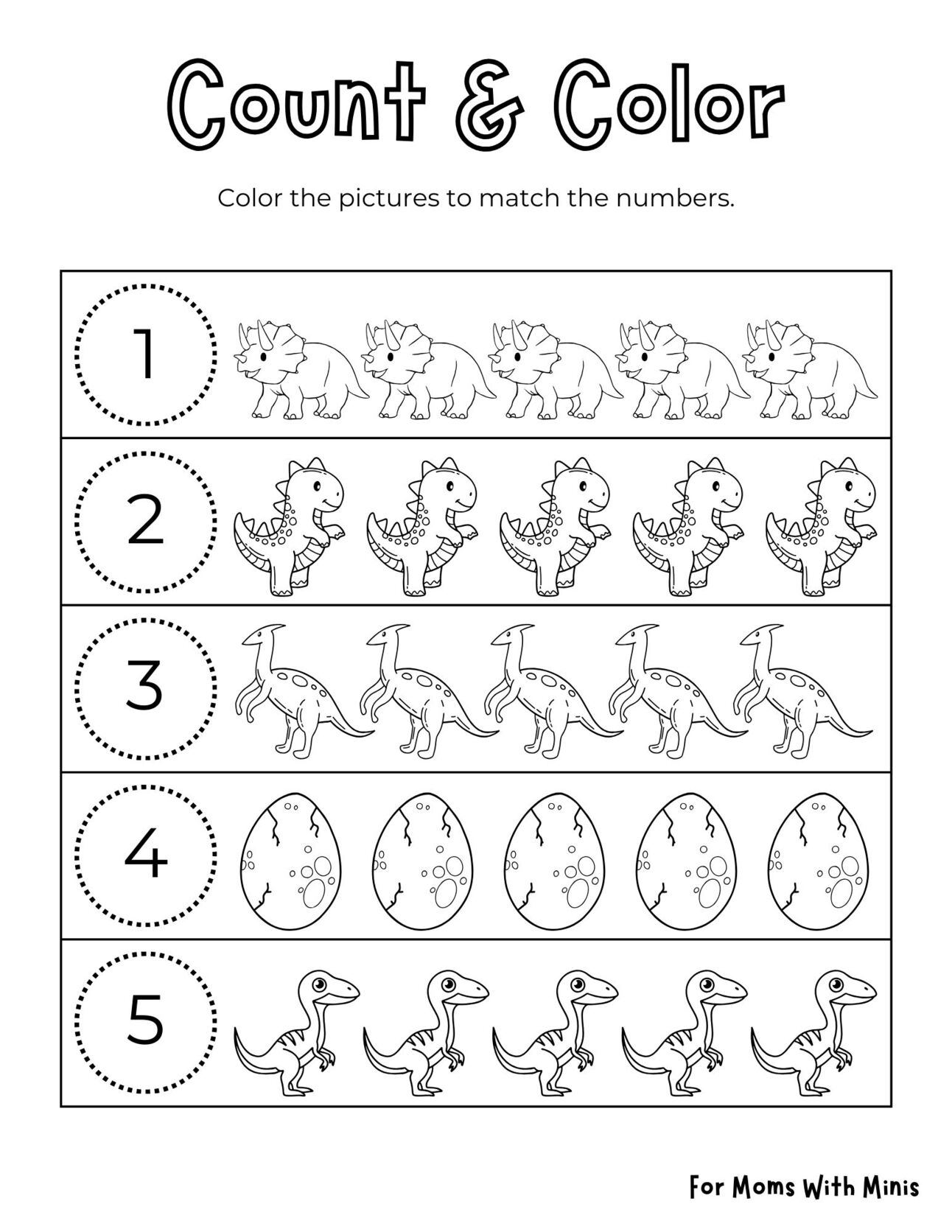 Count & Color

Color the pictures to match the numbers.

1

2

3

4

5

For Moms With Minis