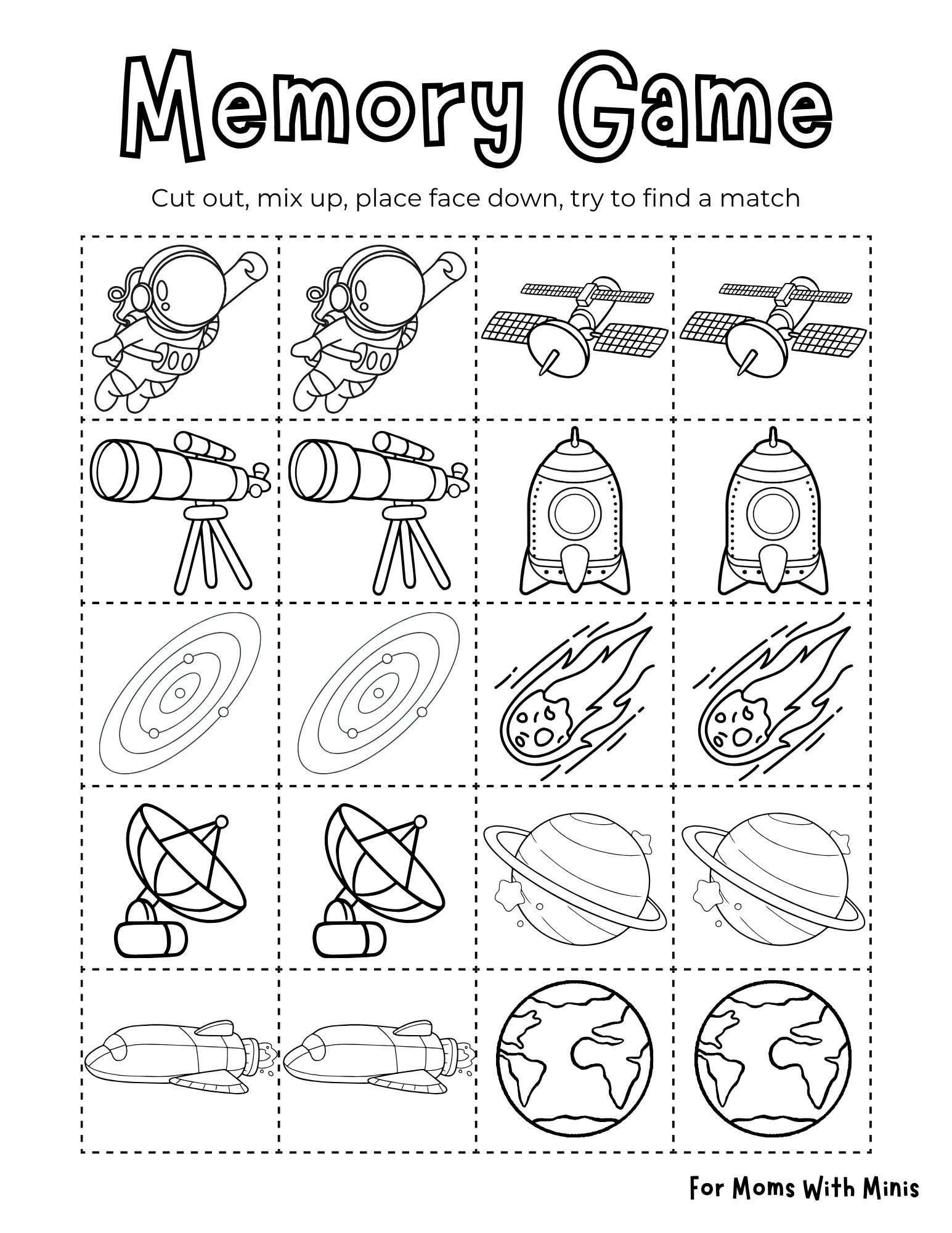 Memory Game

Cut out, mix up, place face down, try to find a match

For Moms With Minis