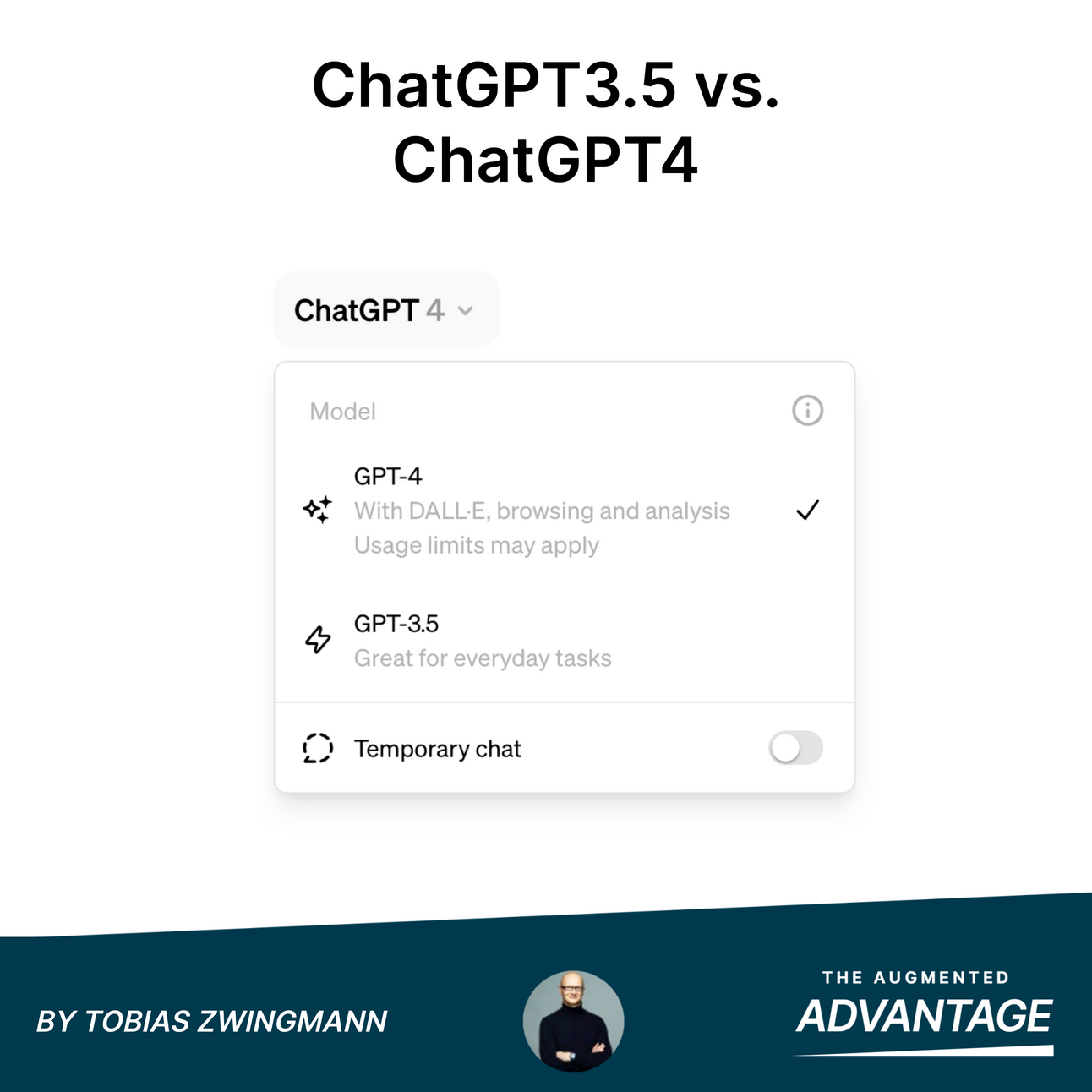 ChatGPT3.5 vs. ChatGPT4

ChatGPT 4

Model

GPT-4
With DALL·E, browsing and analysis
Usage limits may apply

GPT-3.5
Great for everyday tasks

Temporary chat

BY TOBIAS ZWINGMANN

THE AUGMENTED
ADVANTAGE