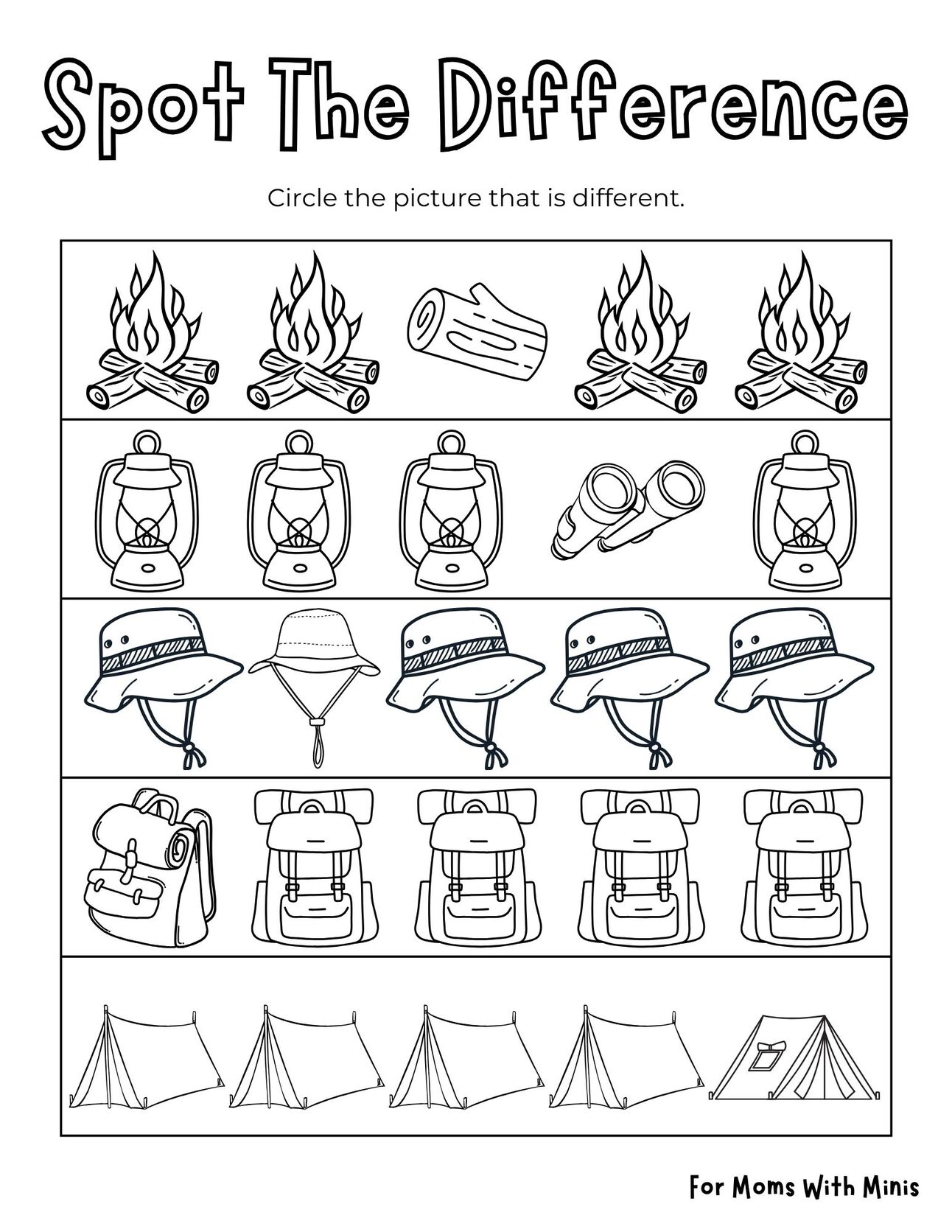 Spot The Difference

Circle the picture that is different.

For Moms With Minis