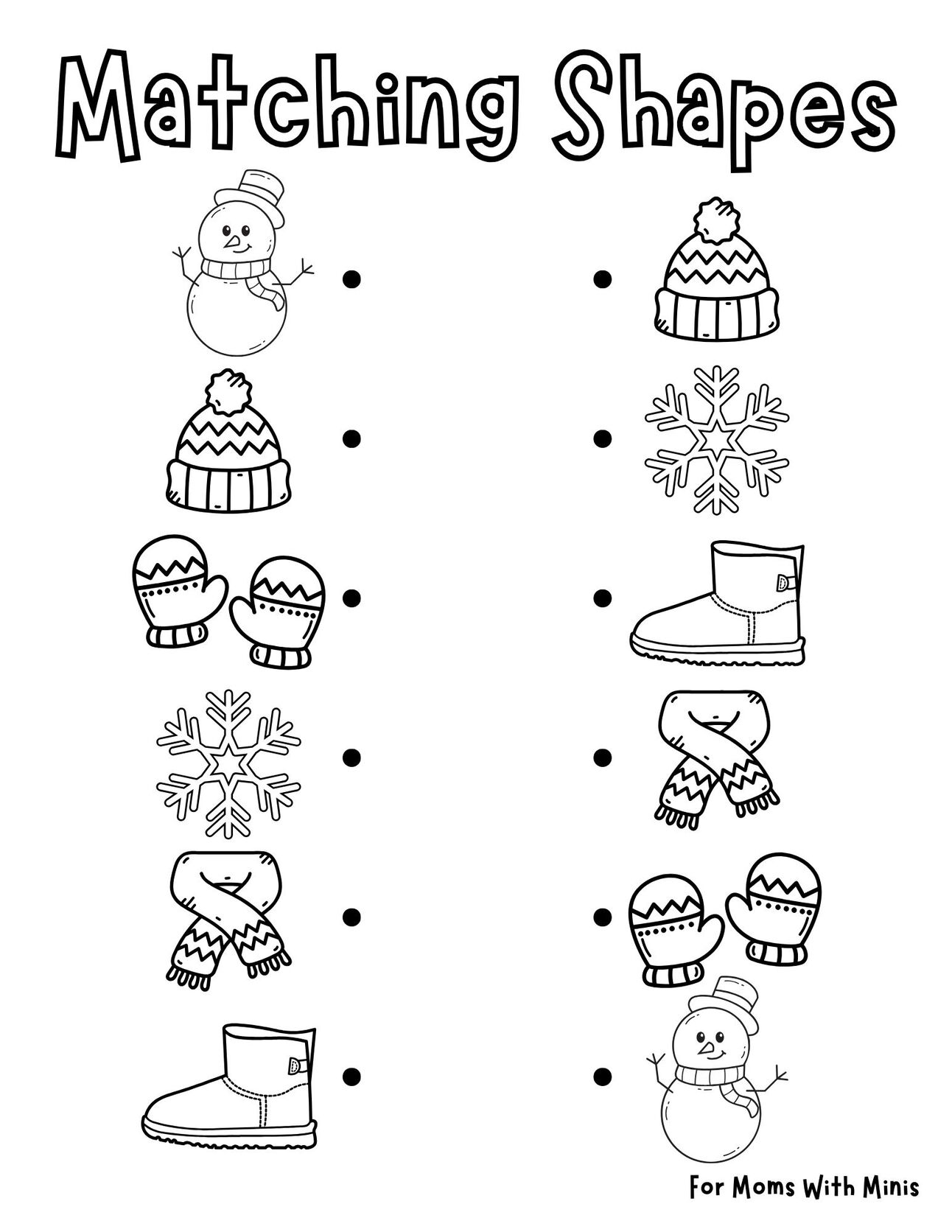 Matching Shapes

For Moms With Minis