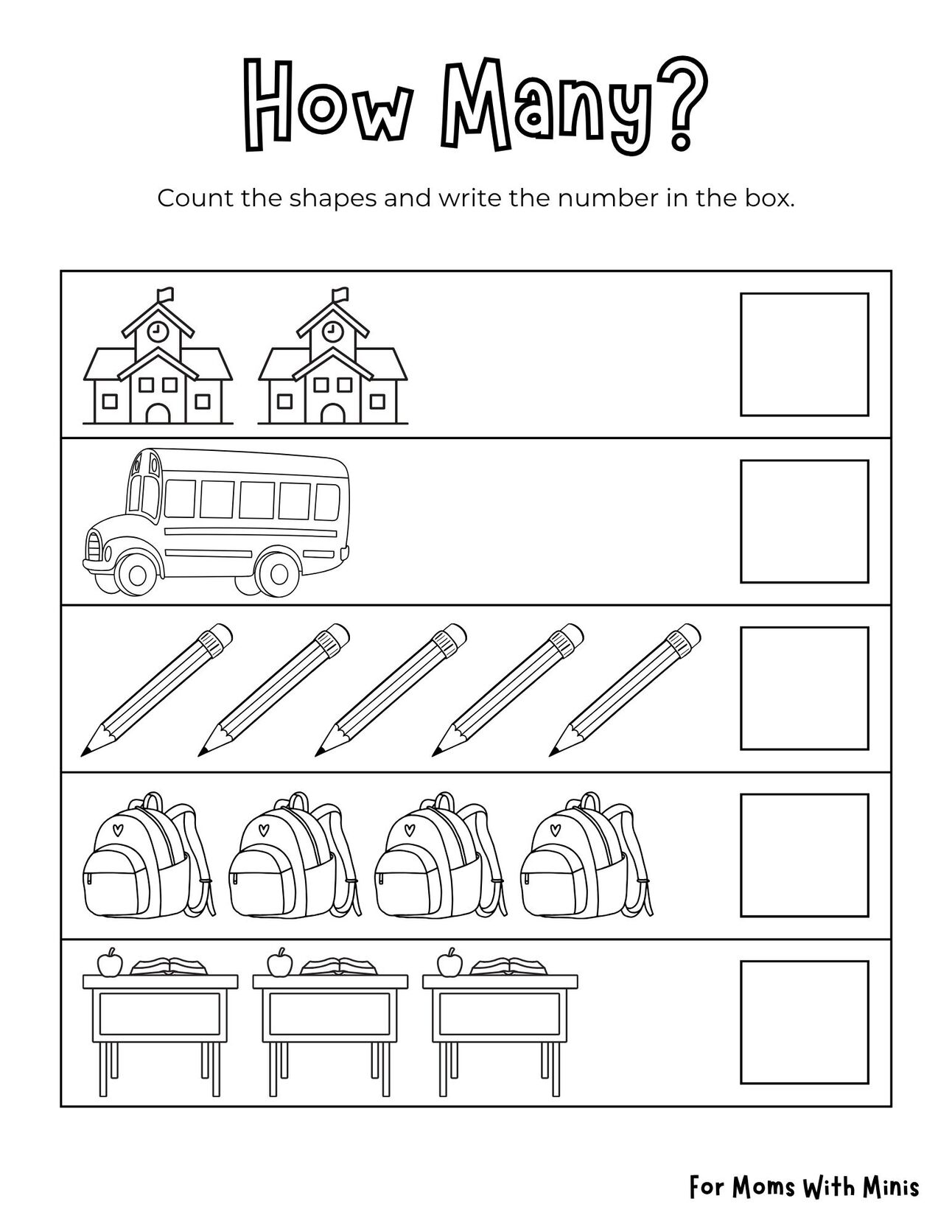 How Many?

Count the shapes and write the number in the box.

For Moms With Minis