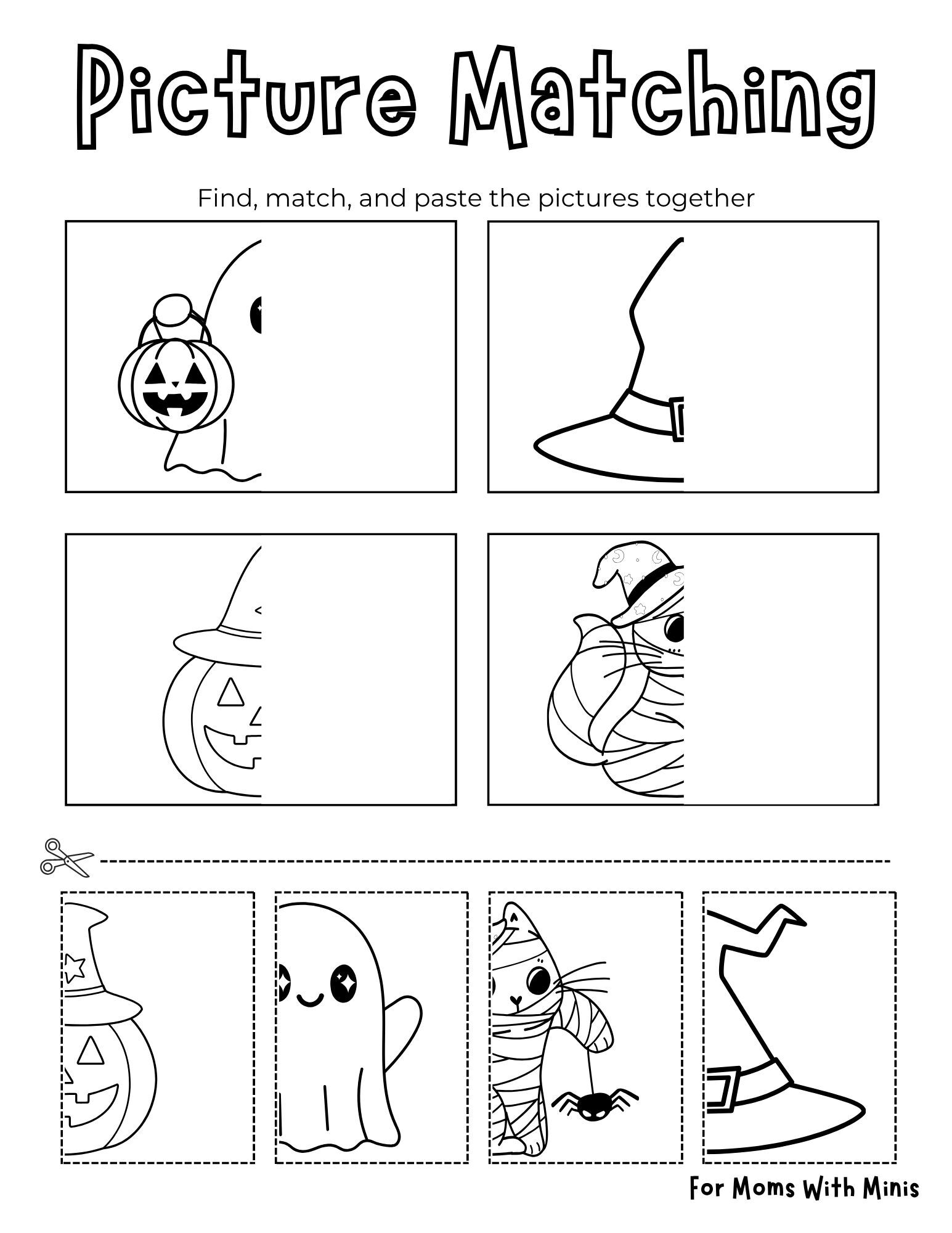 Picture Matching

Find, match, and paste the pictures together

For Moms With Minis