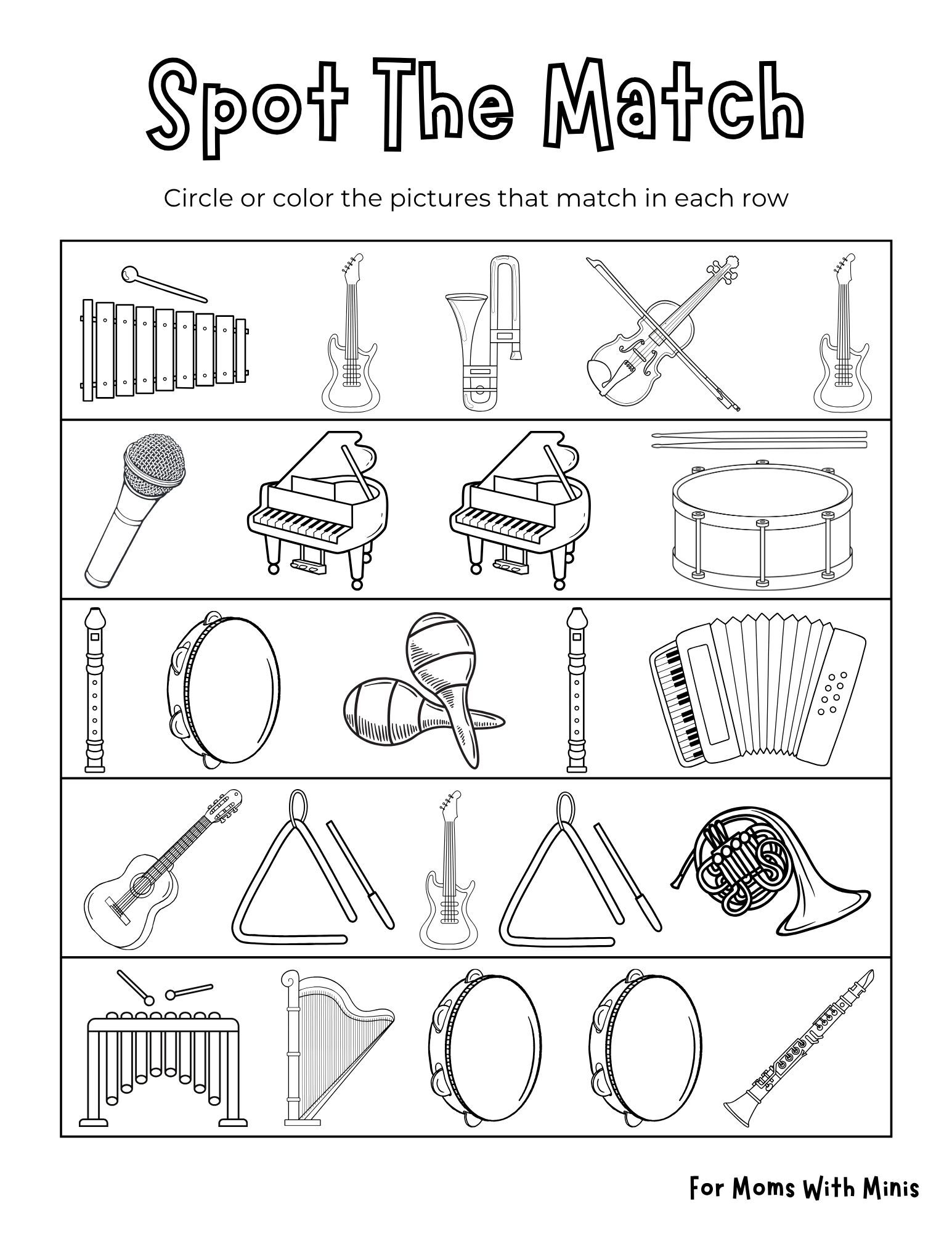 Spot The Match

Circle or color the pictures that match in each row

For Moms With Minis