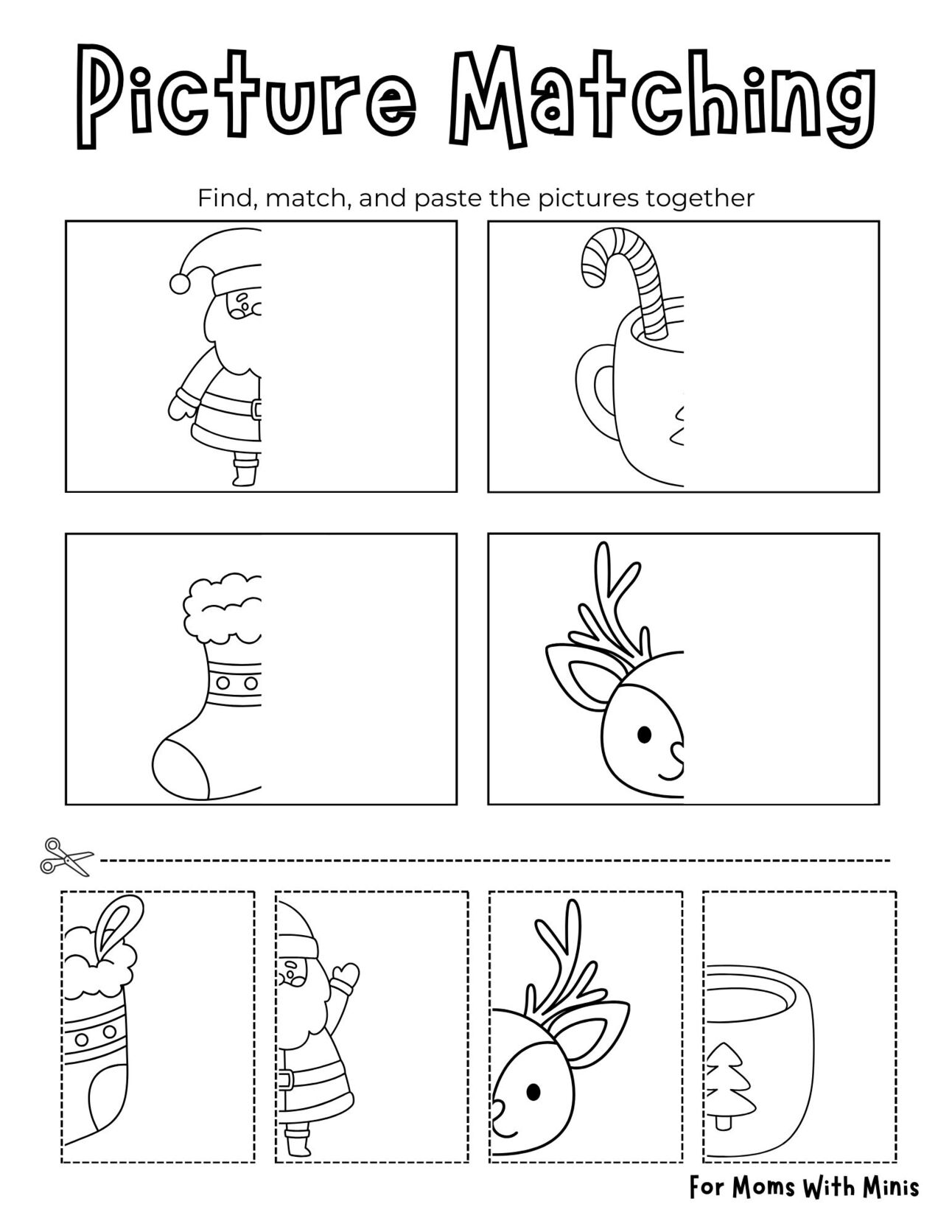 Picture Matching

Find, match, and paste the pictures together

For Moms With Minis