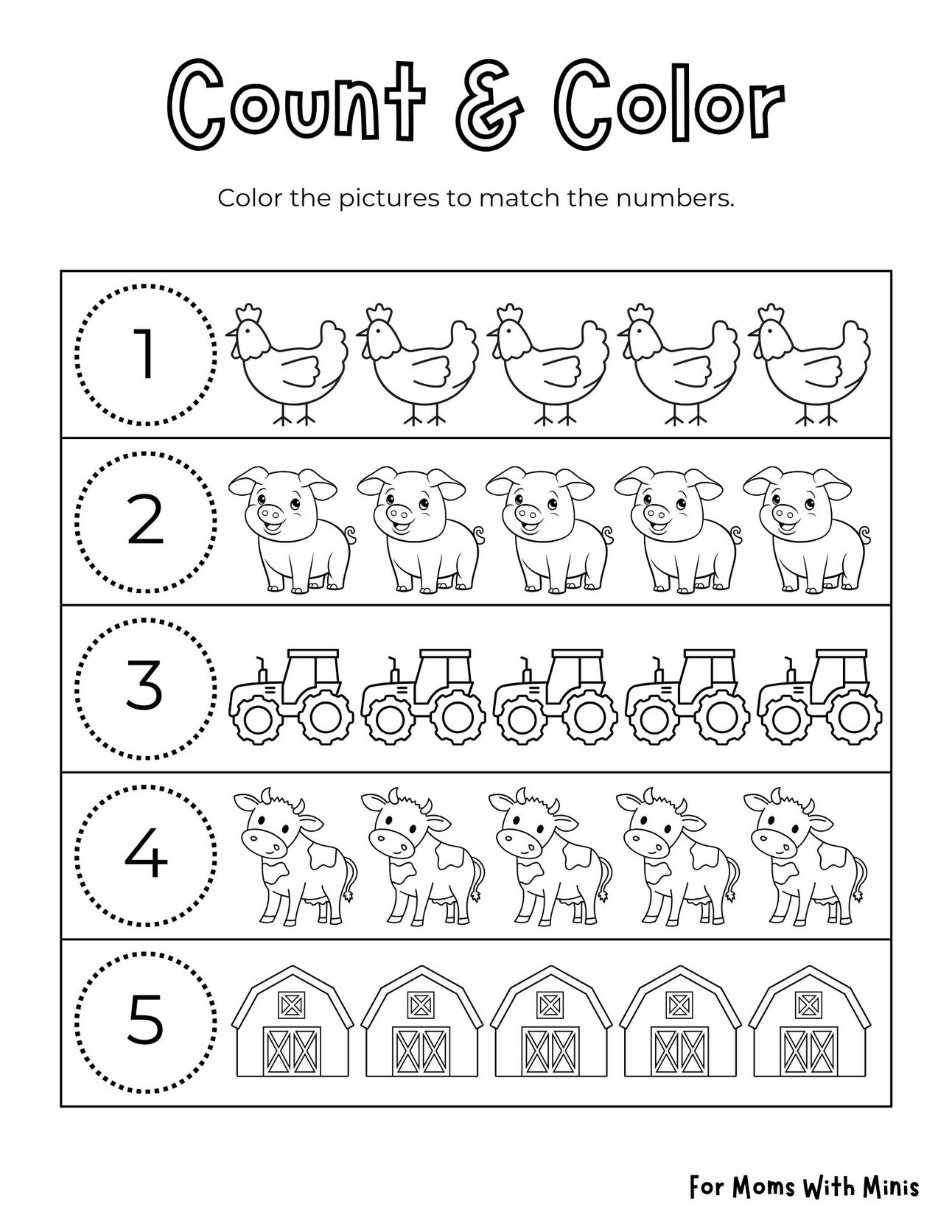 Count & Color

Color the pictures to match the numbers.

1

2

3

4

5

For Moms With Minis