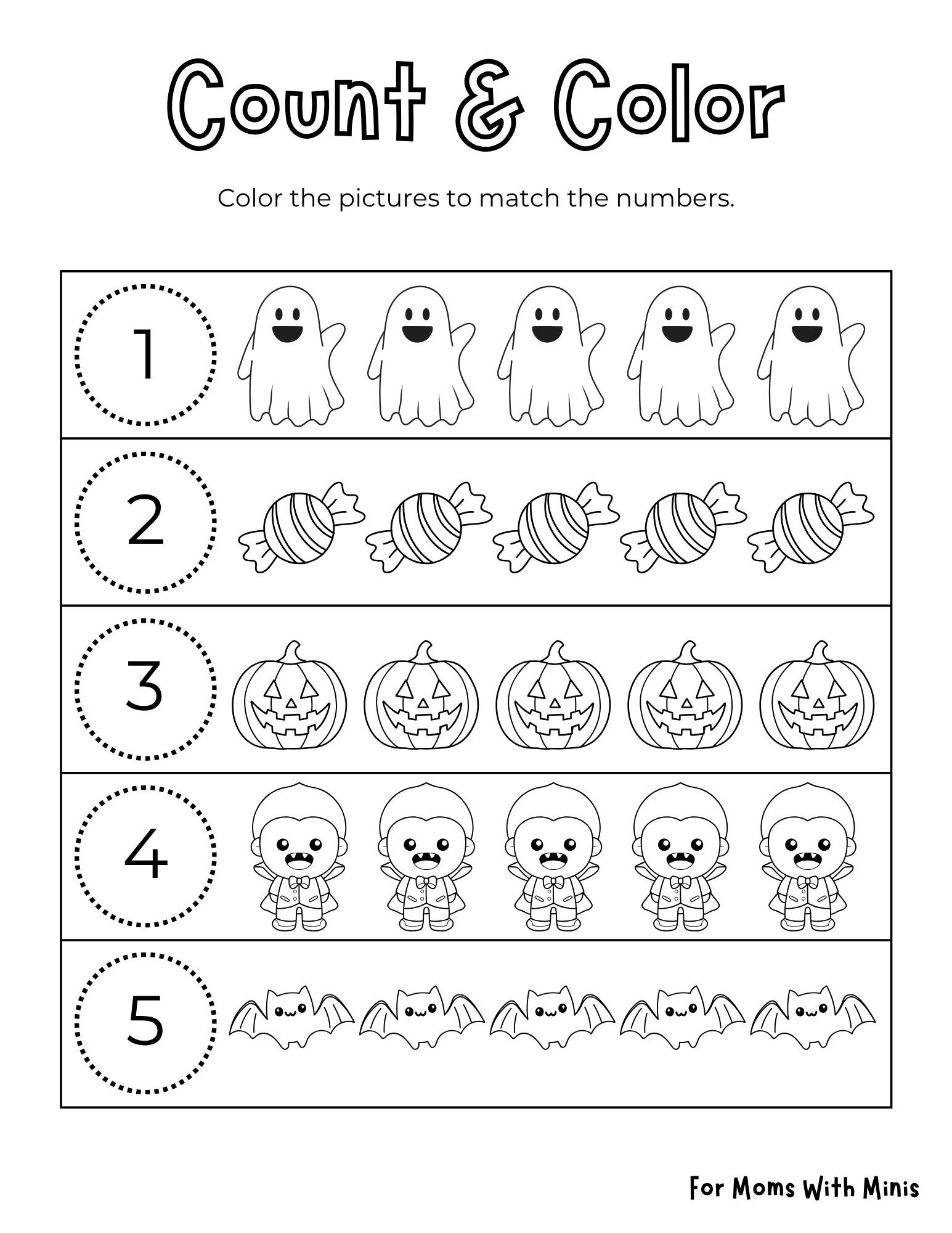 Count & Color

Color the pictures to match the numbers.

1

2

3

4

5

For Moms With Minis