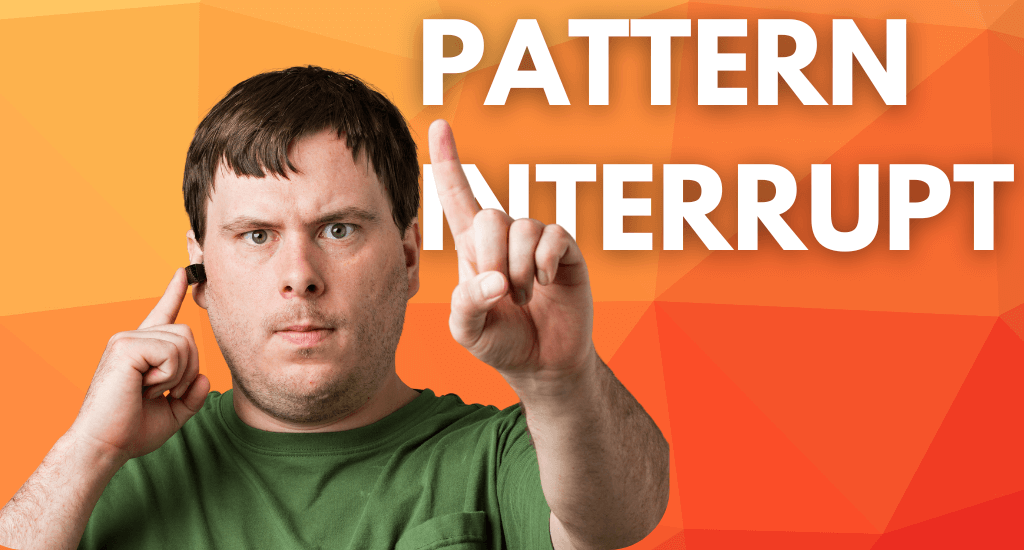 PATTERN INTERRUPT