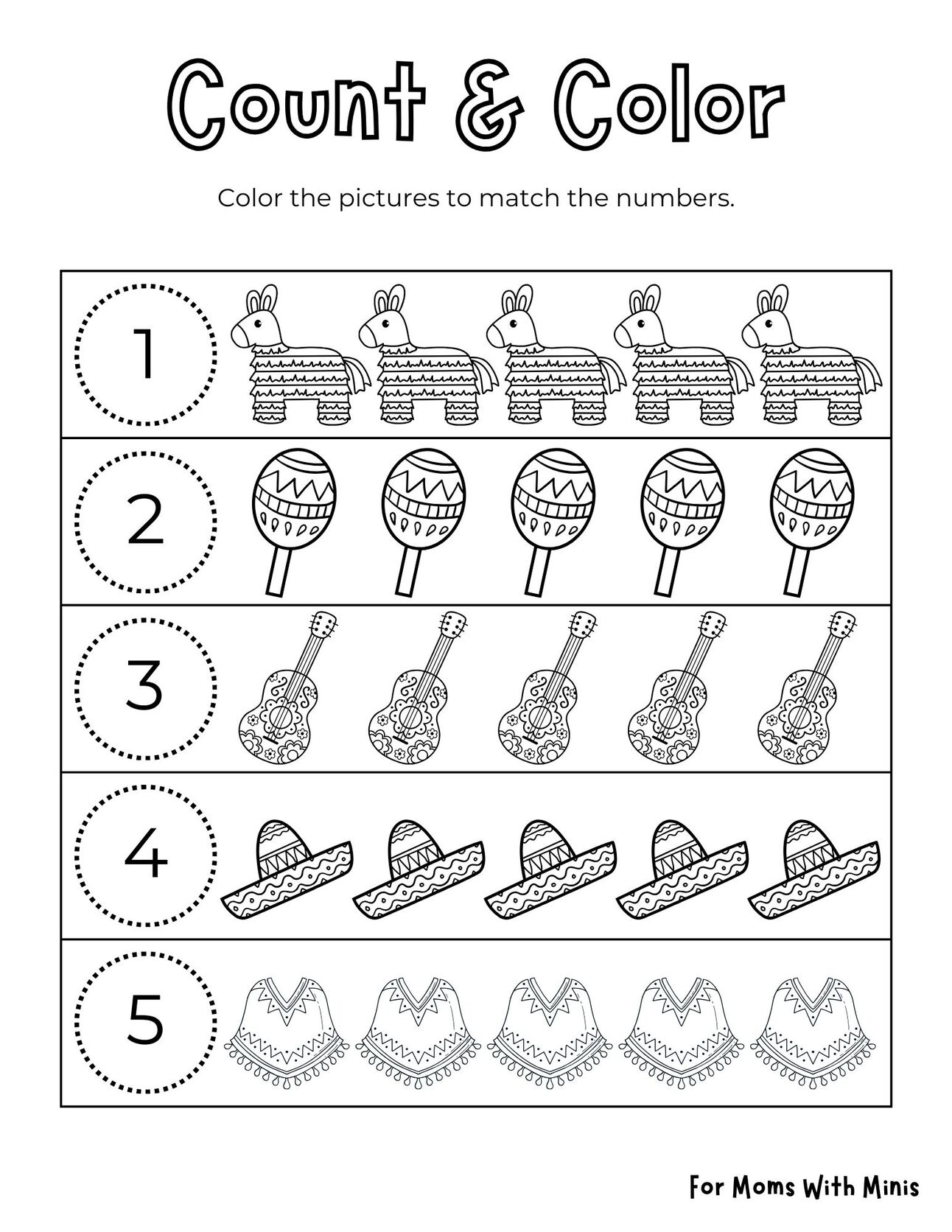 Count & Color

Color the pictures to match the numbers.

1

2

3

4

5

For Moms With Minis