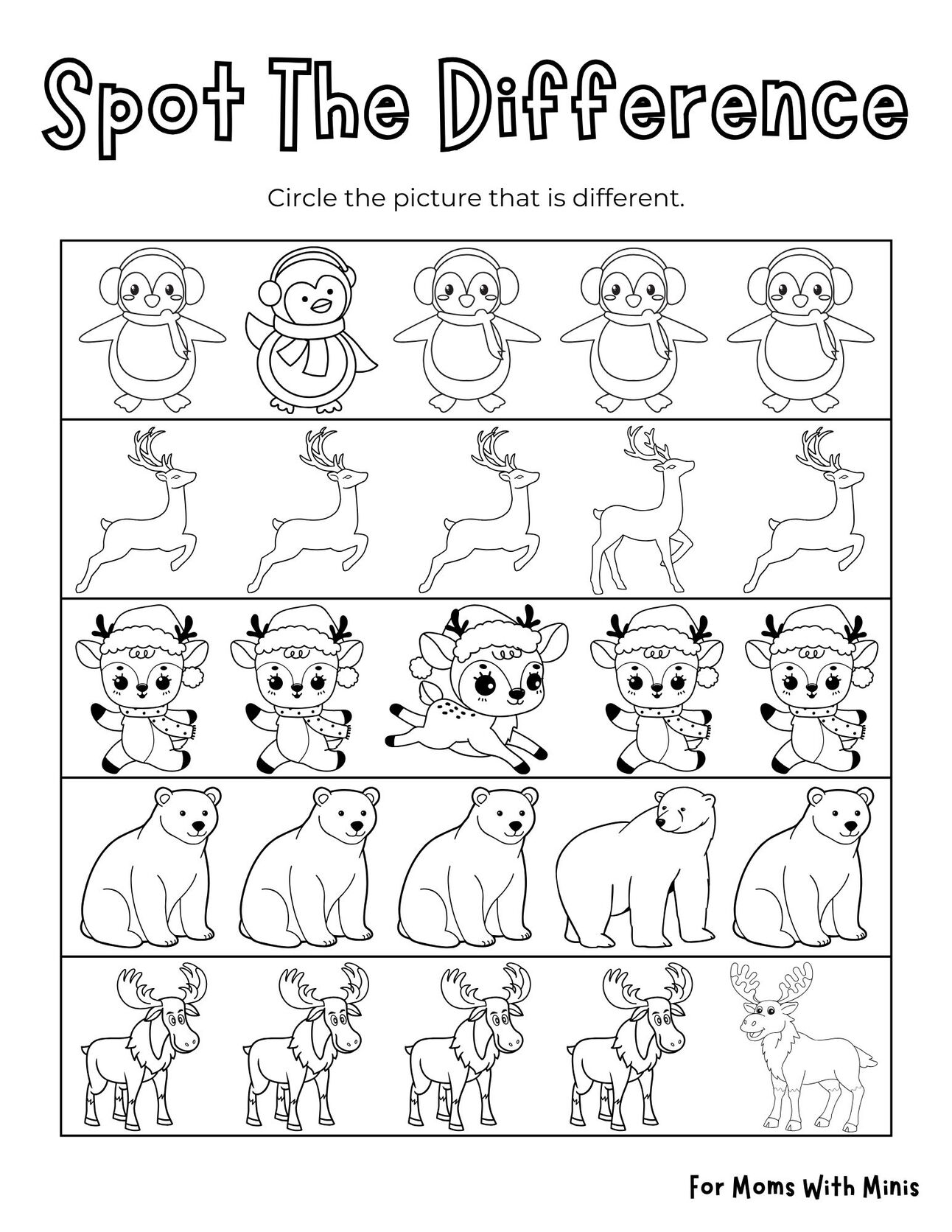 Spot The Difference

Circle the picture that is different.

For Moms With Minis