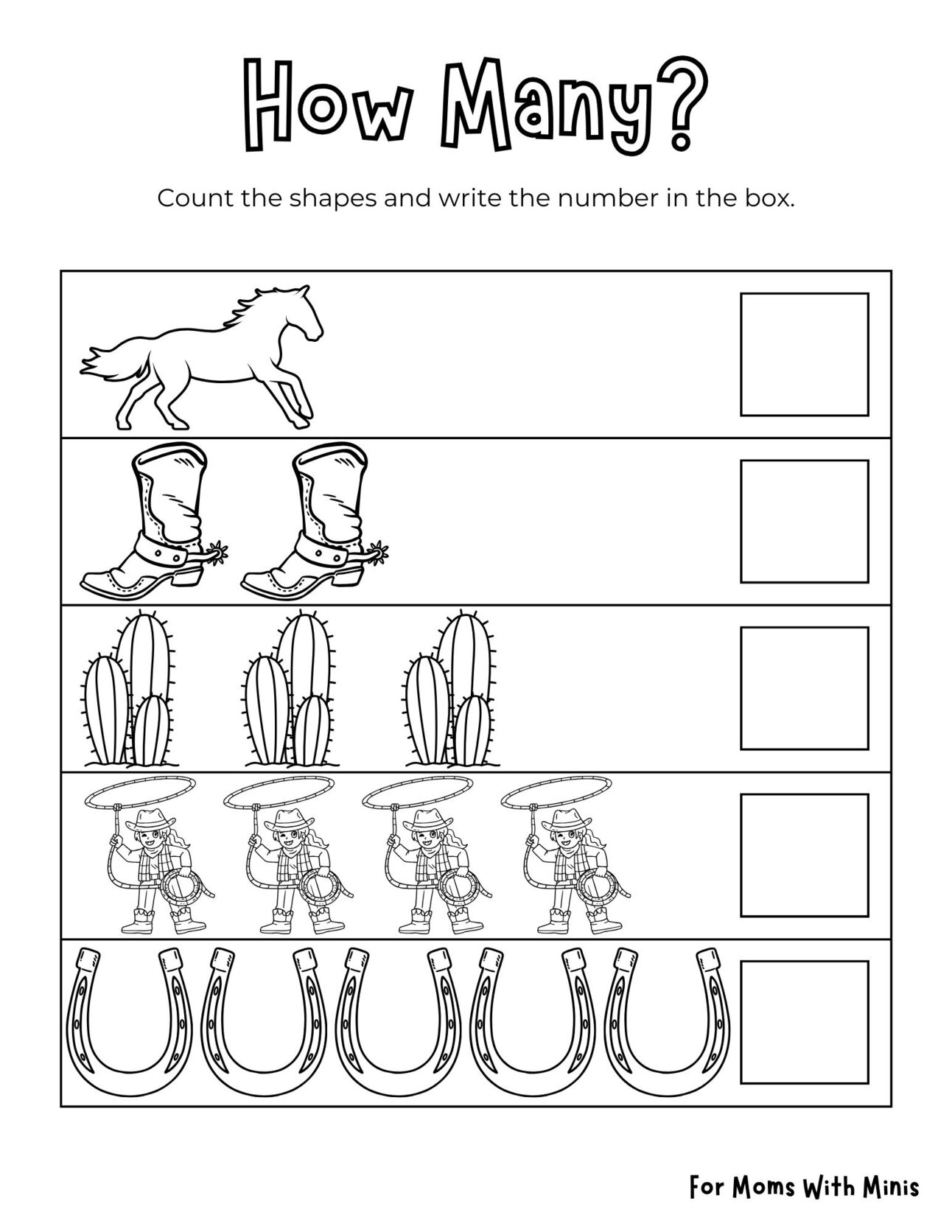 How Many?

Count the shapes and write the number in the box.

For Moms With Minis