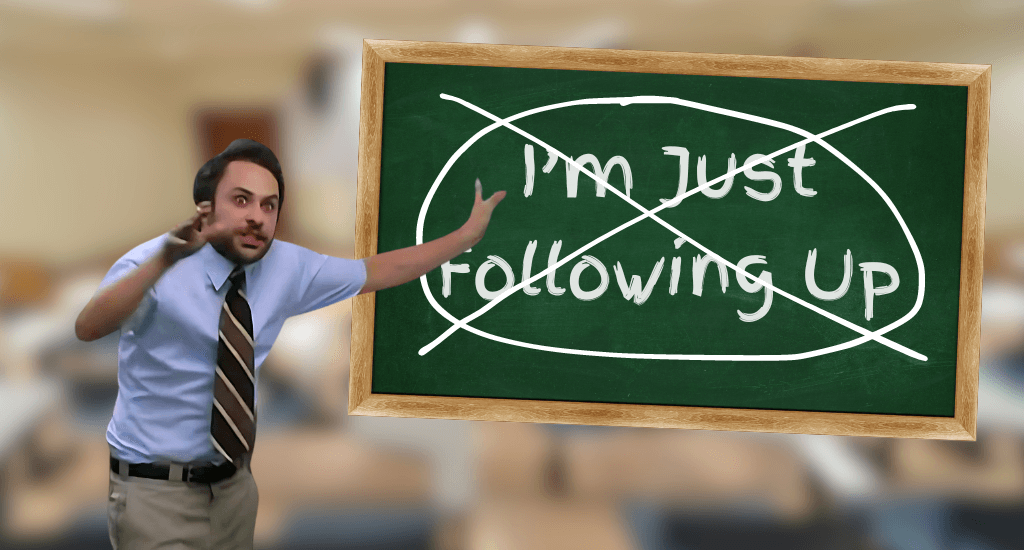 I'm Just Following Up