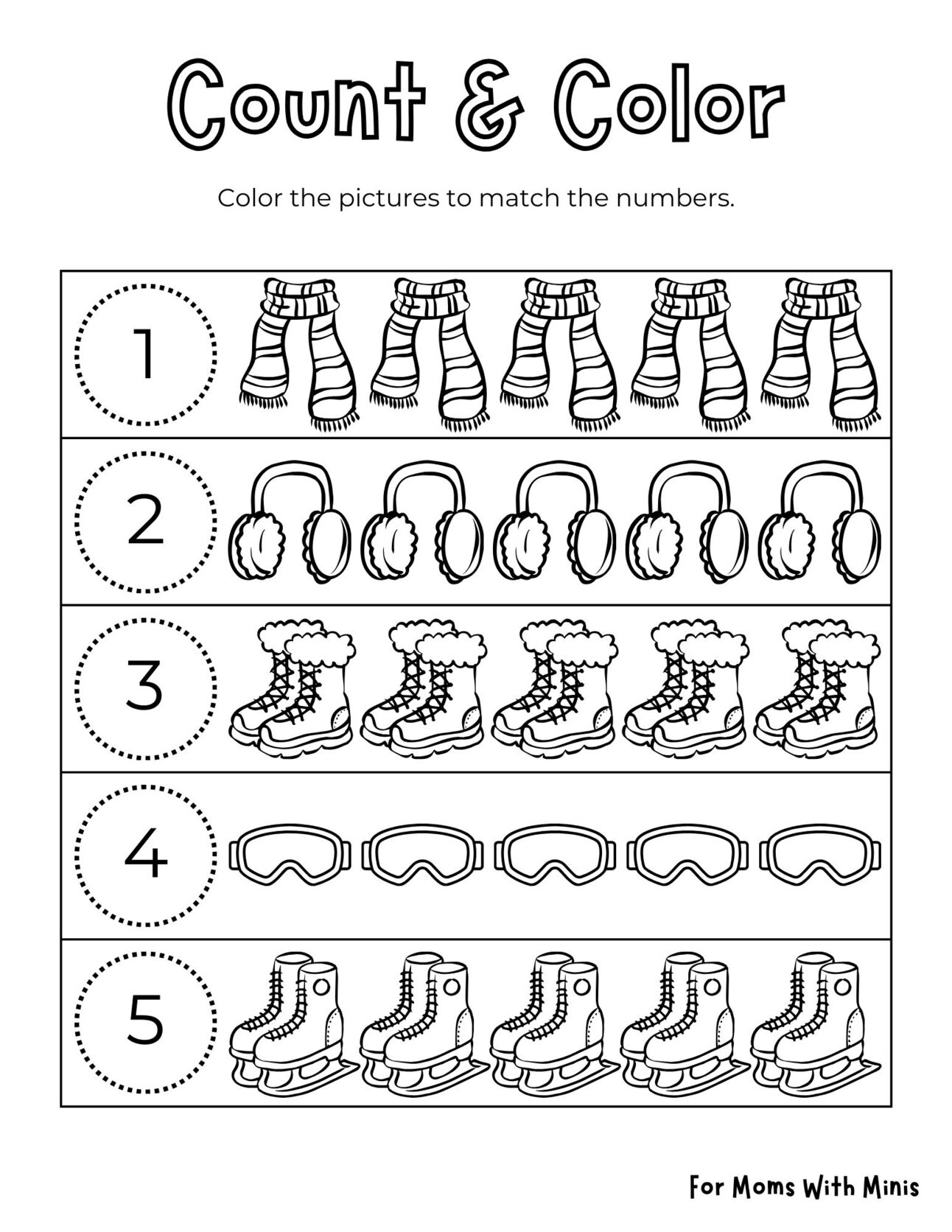 Count & Color

Color the pictures to match the numbers.

1

2

3

4

5

For Moms With Minis