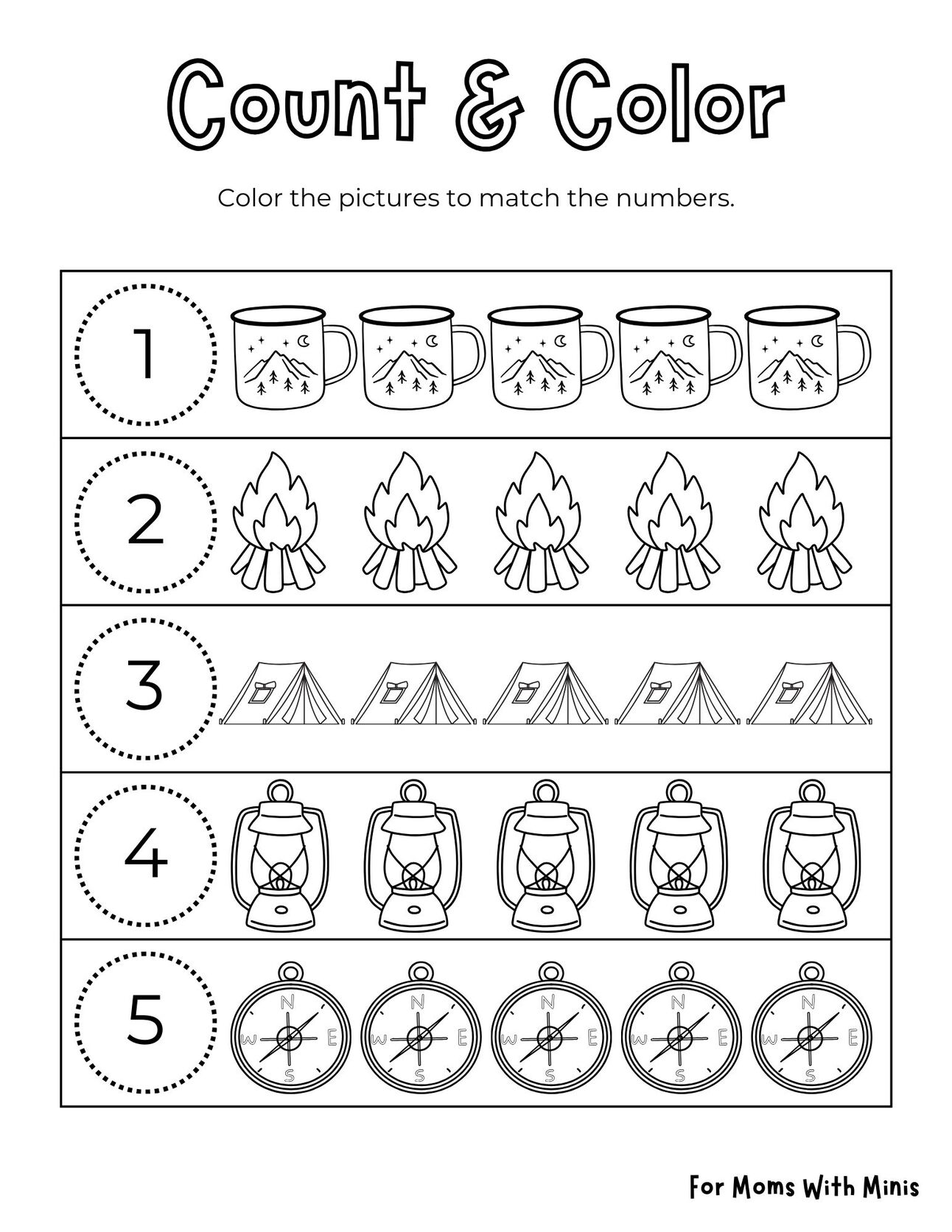 Count & Color

Color the pictures to match the numbers.

1

2

3

4

5

N
W E
S

N
W E
S

N
W E
S

N
W E
S

N
W E
S

For Moms With Minis