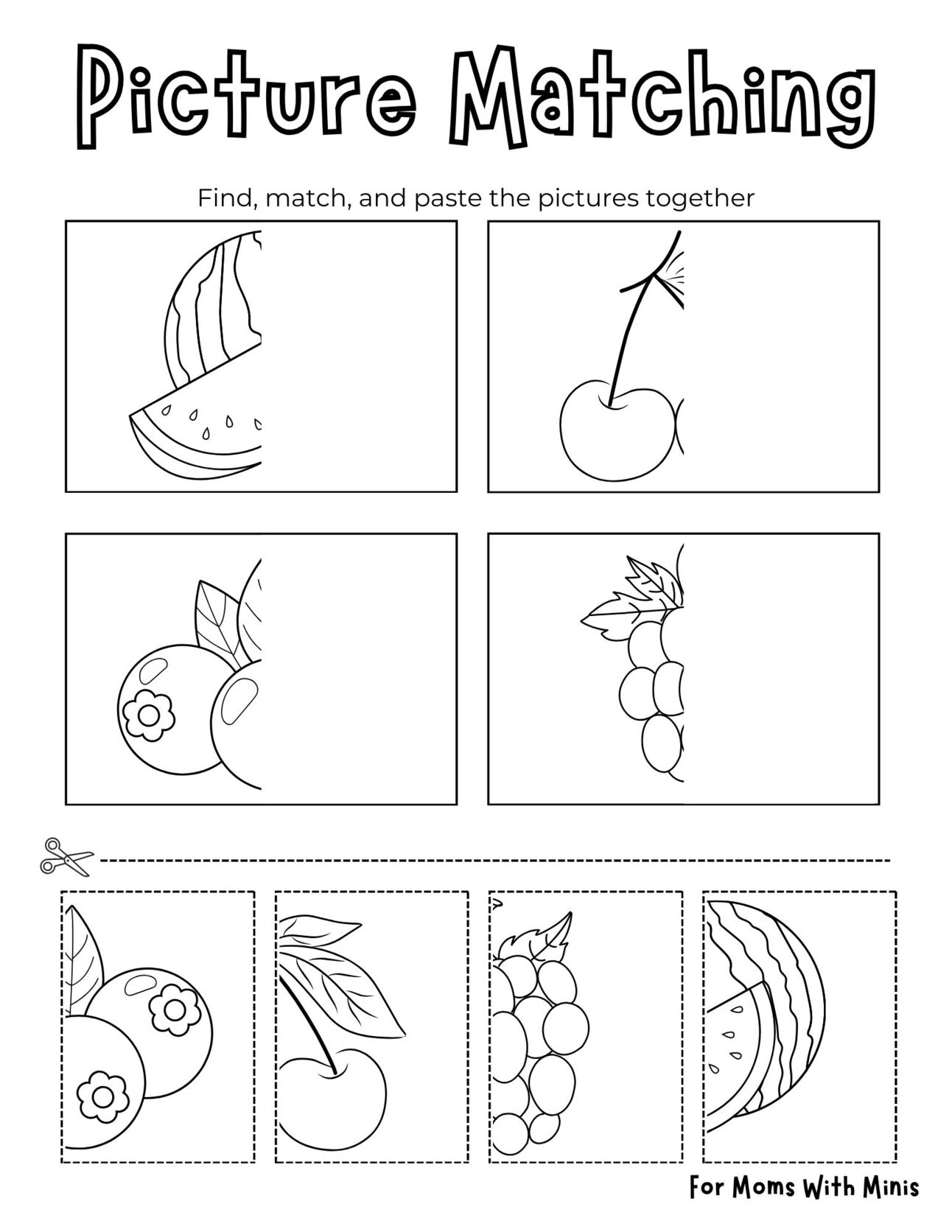 Picture Matching

Find, match, and paste the pictures together

For Moms With Minis