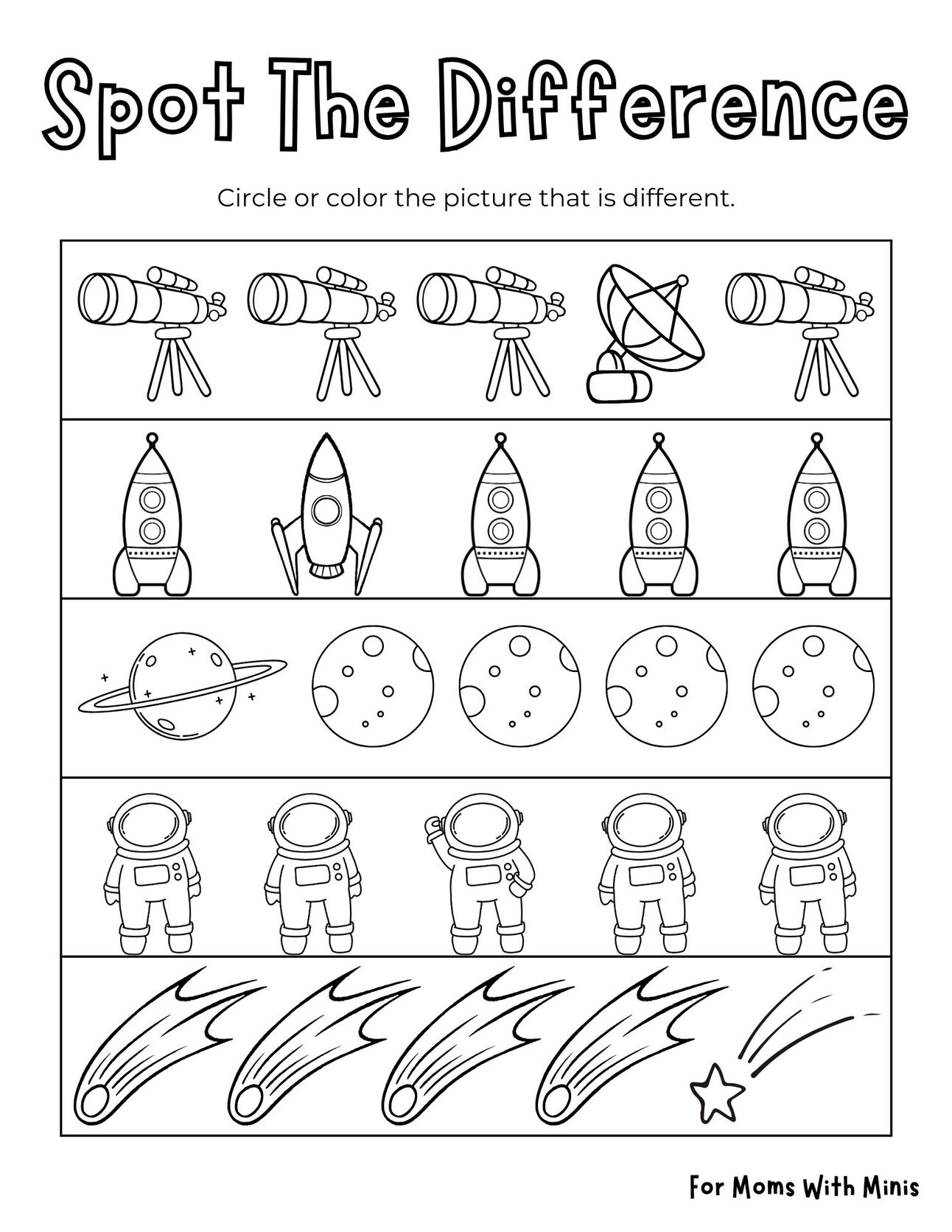 Spot The Difference

Circle or color the picture that is different.

For Moms With Minis