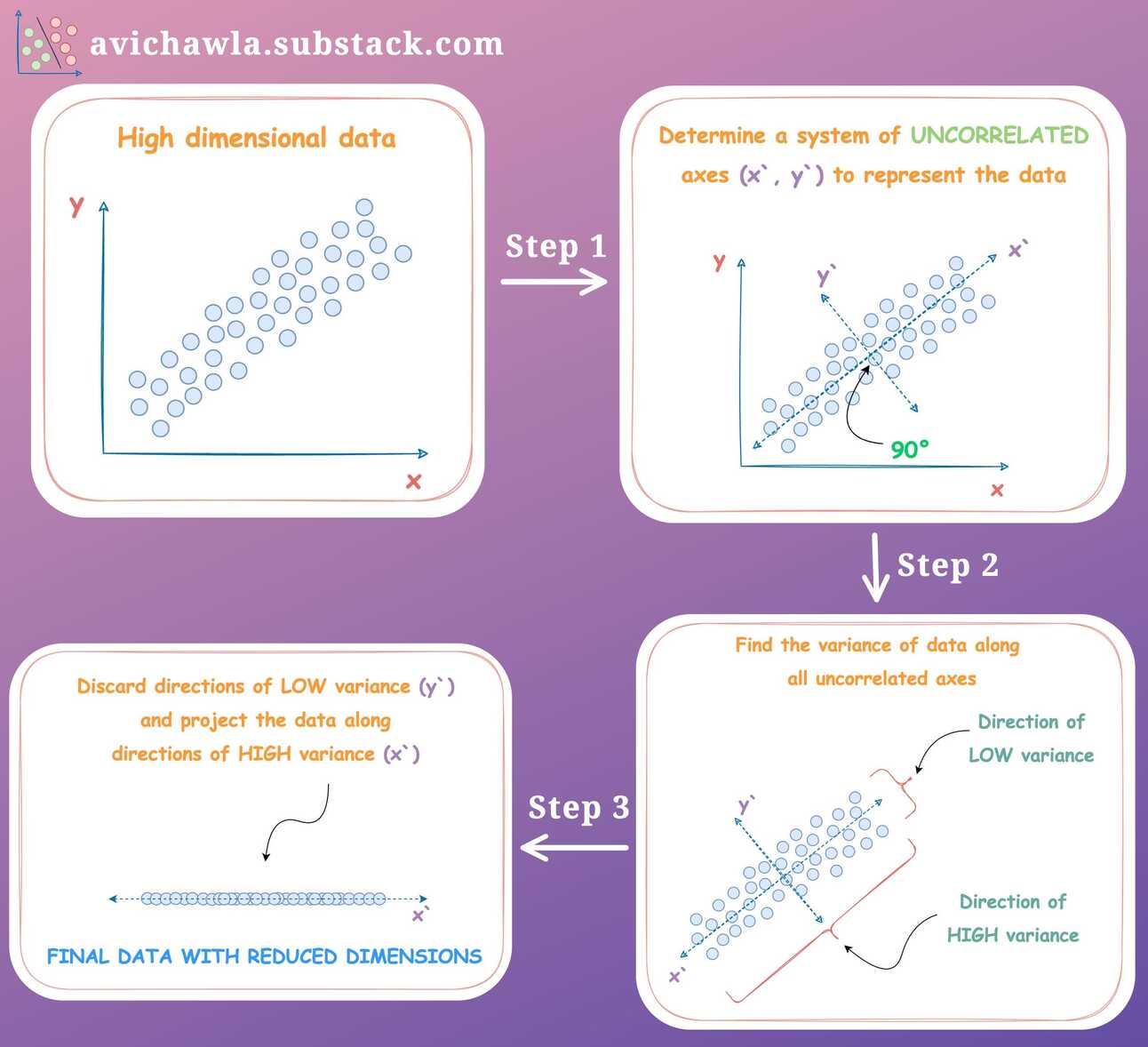 avichawla.substack.com

High dimensional data

y

x

Step 1

Determine a system of UNCORRELATED axes (x`, y`) to represent the data

y

y`

x`

90°

x

Step 2

Find the variance of data along all uncorrelated axes

Direction of LOW variance

y`

Direction of HIGH variance

x`

Step 3

Discard directions of LOW variance (y`) and project the data along directions of HIGH variance (x`)

x`

FINAL DATA WITH REDUCED DIMENSIONS