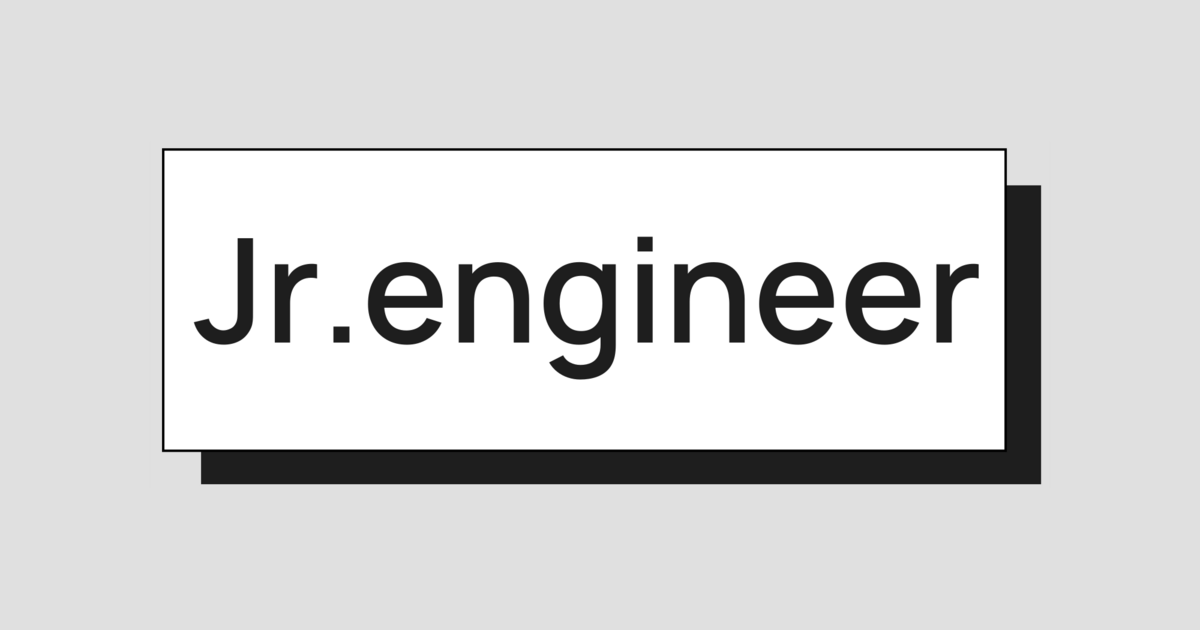 Jr.engineer